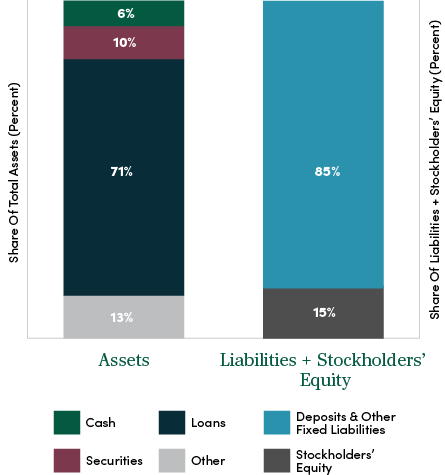 Share Of Total Assets (Percent)

6%

10%

71%

13%

85%

15%

Share Of Liabilities + Stockholders' Equity (Percent)

Assets

Liabilities + Stockholders' Equity

Cash

Loans

Deposits & Other Fixed Liabilities

Securities

Other

Stockholders' Equity